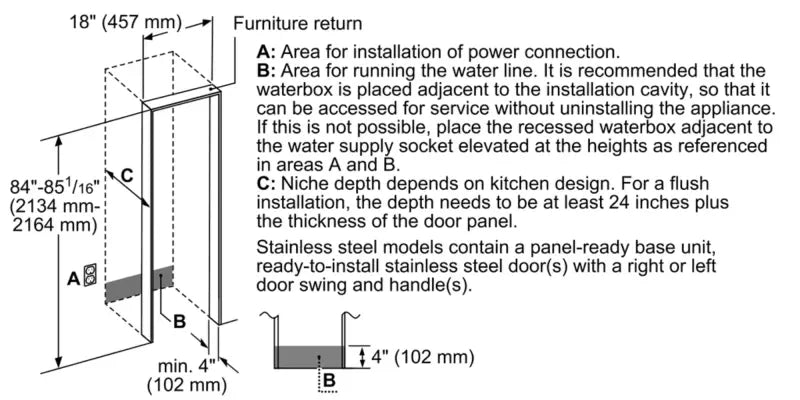 18" (457 mm)

Furniture return

84"-85$^1/_{16}$" (2134 mm-2164 mm)

C

A

B

min. 4" (102 mm)

A: Area for installation of power connection.
B: Area for running the water line. It is recommended that the waterbox is placed adjacent to the installation cavity, so that it can be accessed for service without uninstalling the appliance. If this is not possible, place the recessed waterbox adjacent to the water supply socket elevated at the heights as referenced in areas A and B.
C: Niche depth depends on kitchen design. For a flush installation, the depth needs to be at least 24 inches plus the thickness of the door panel.

Stainless steel models contain a panel-ready base unit, ready-to-install stainless steel door(s) with a right or left door swing and handle(s).

4" (102 mm)

B