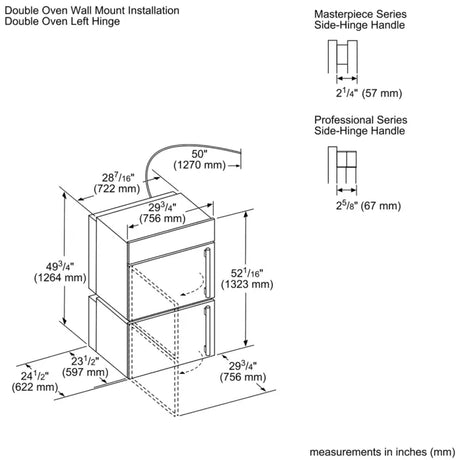 Double Oven Wall Mount Installation
Double Oven Left Hinge

Masterpiece Series
Side-Hinge Handle

$2^{1}/_{4}$" (57 mm)

Professional Series
Side-Hinge Handle

$2^{5}/_{8}$" (67 mm)

50"
(1270 mm)

$28^{7}/_{16}$"
(722 mm)

$29^{3}/_{4}$"
(756 mm)

$49^{3}/_{4}$"
(1264 mm)

$52^{1}/_{16}$"
(1323 mm)

$23^{1}/_{2}$"
(597 mm)

$24^{1}/_{2}$"
(622 mm)

$29^{3}/_{4}$"
(756 mm)

measurements in inches (mm)