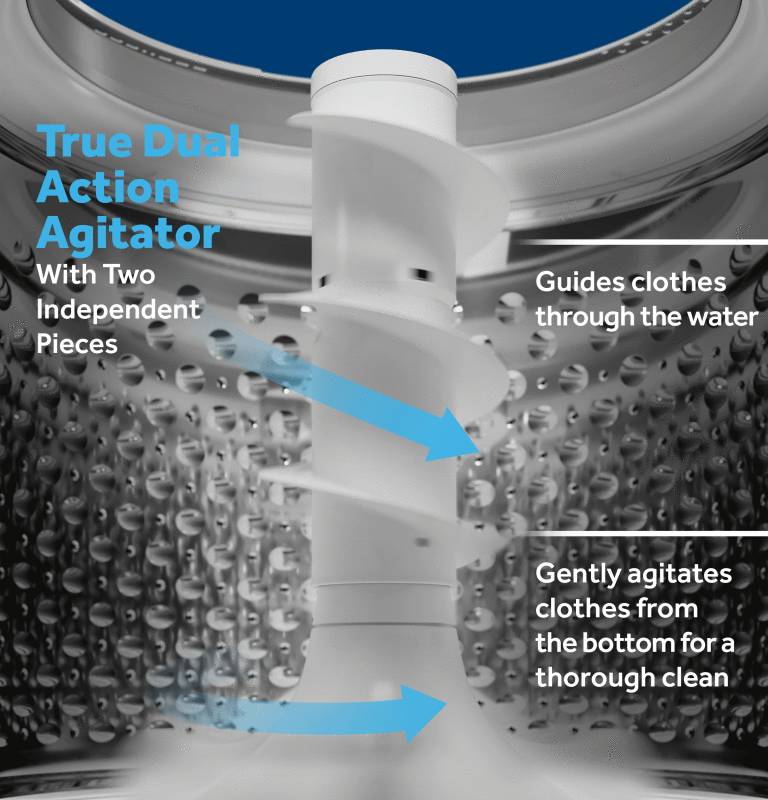 True Dual Action Agitator
With Two Independent Pieces

Guides clothes through the water

Gently agitates clothes from the bottom for a thorough clean