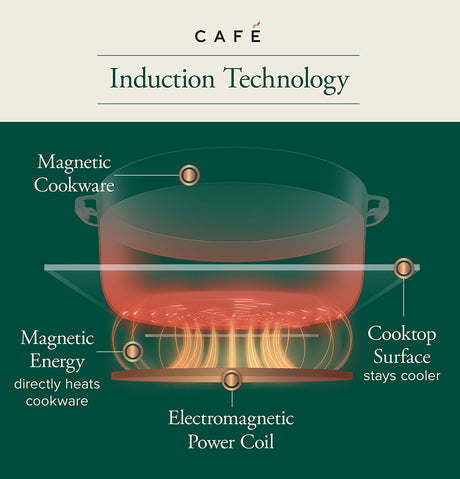 CAFÉ

Induction Technology

Magnetic Cookware

Magnetic Energy
directly heats cookware

Cooktop Surface
stays cooler

Electromagnetic Power Coil