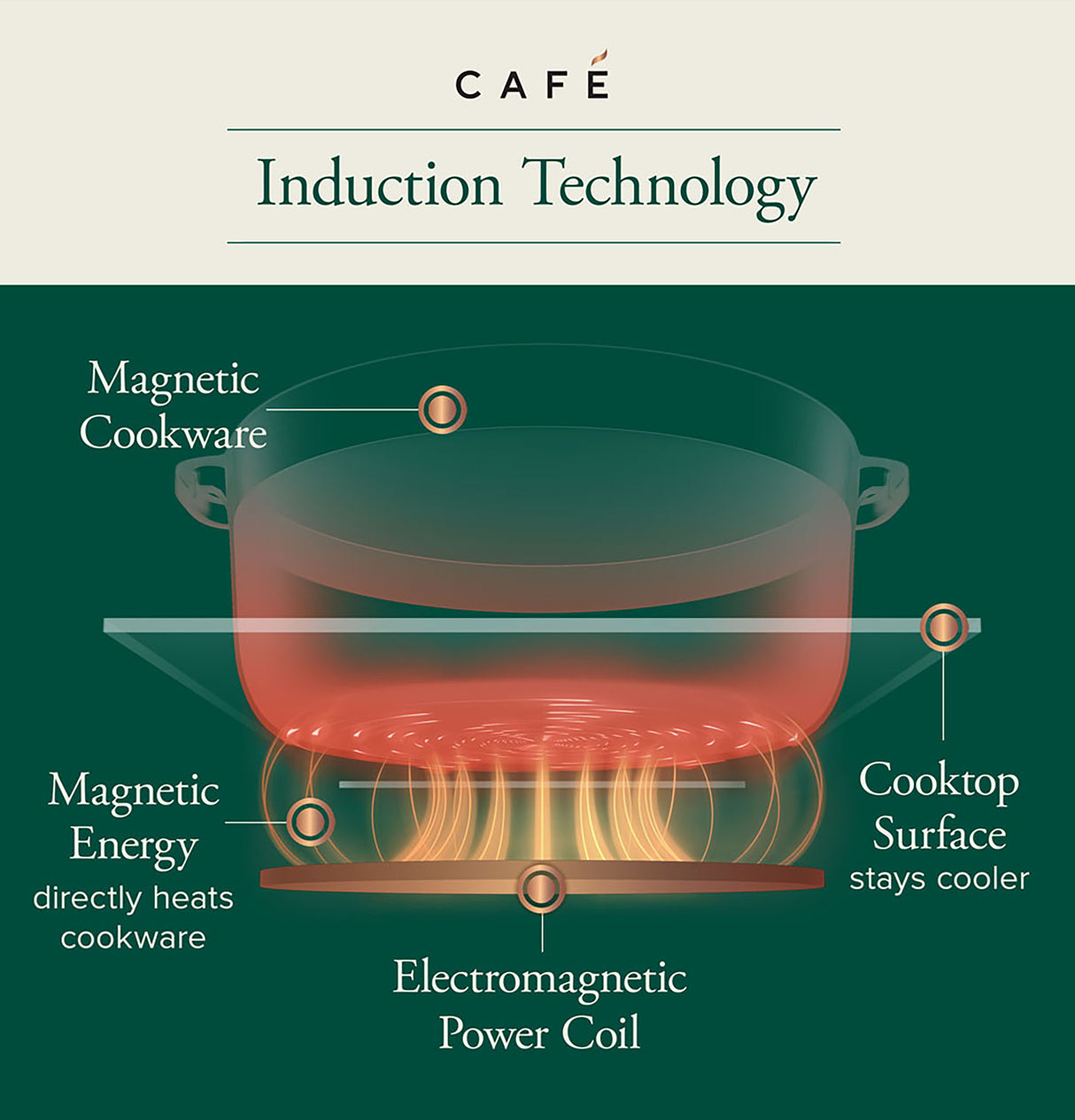 CAFÉ

Induction Technology

Magnetic Cookware

Magnetic Energy
directly heats cookware

Cooktop Surface
stays cooler

Electromagnetic Power Coil