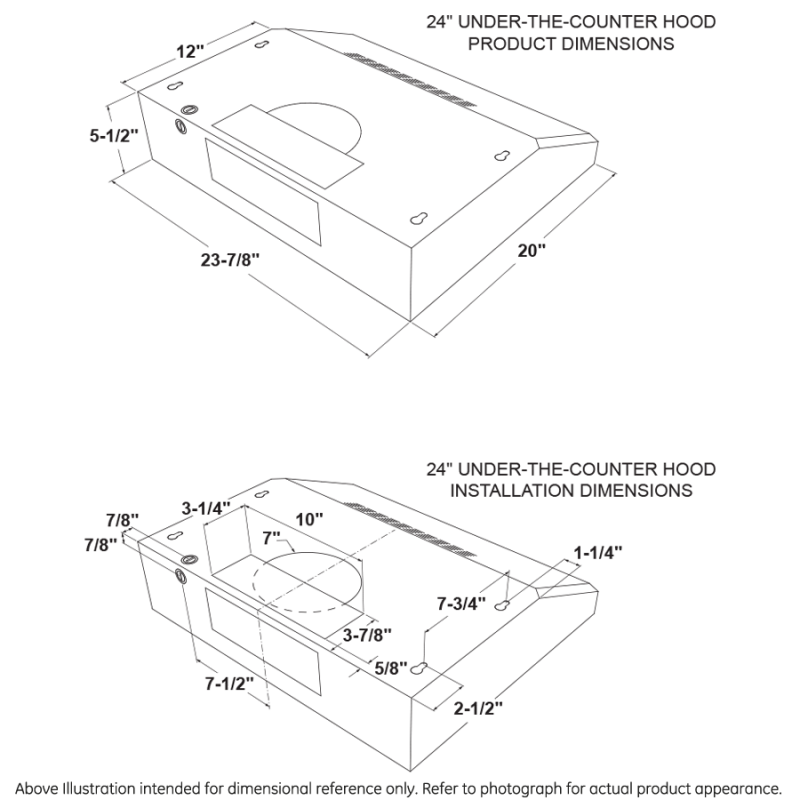 24" UNDER-THE-COUNTER HOOD
PRODUCT DIMENSIONS

12"

5-1/2"

23-7/8"

20"

24" UNDER-THE-COUNTER HOOD
INSTALLATION DIMENSIONS

7/8"

7/8"

3-1/4"

10"

7"

1-1/4"

7-3/4"

3-7/8"

5/8"

7-1/2"

2-1/2"

Above Illustration intended for dimensional reference only. Refer to photograph for actual product appearance.