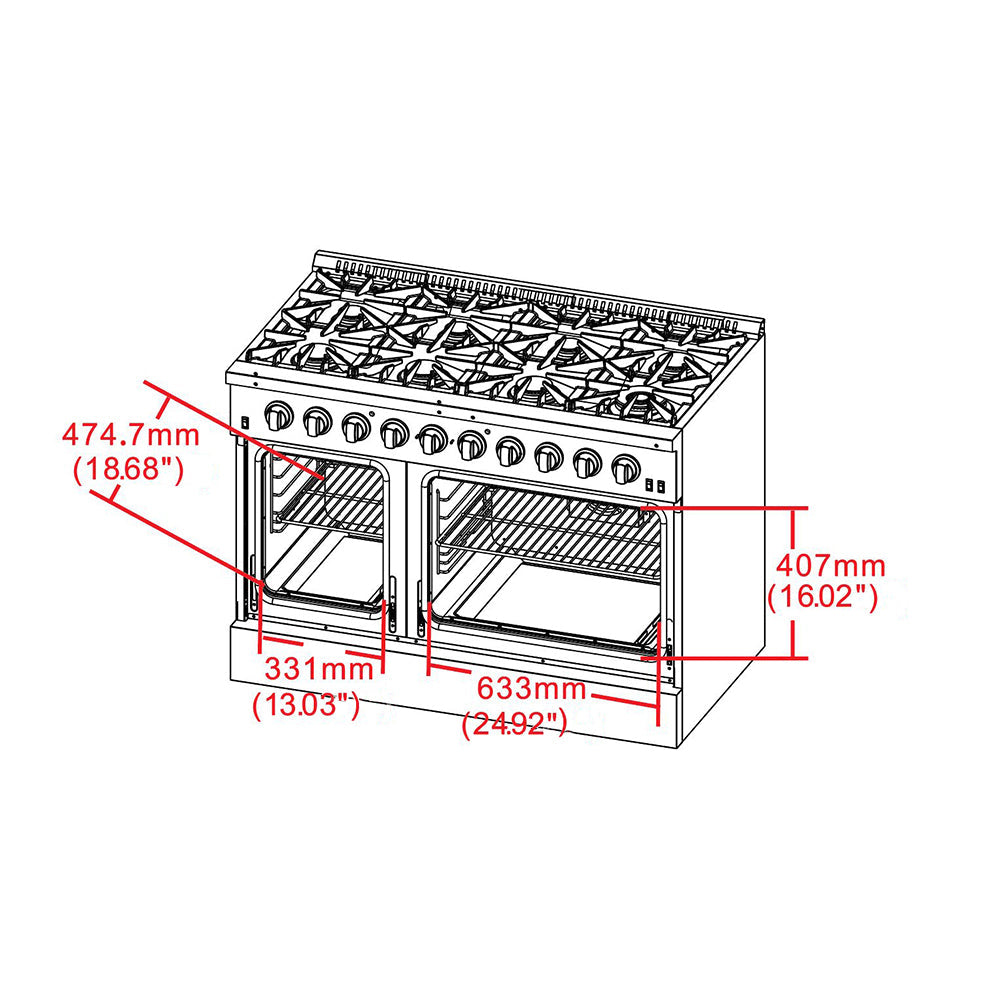 474.7mm
(18.68")

407mm
(16.02")

331mm
(13.03")

633mm
(24.92")